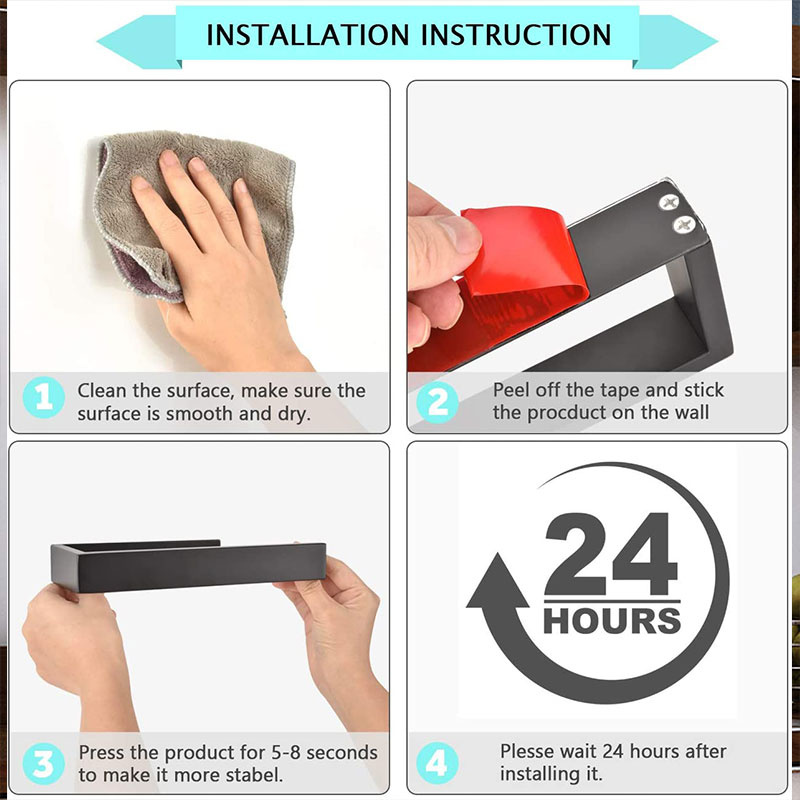 INSTALLATION INSTRUCTION

1 Clean the surface, make sure the surface is smooth and dry.

2 Peel off the tape and stick the procduct on the wall

3 Press the product for 5-8 seconds to make it more stabel.

24 HOURS

4 Plesse wait 24 hours after installing it.