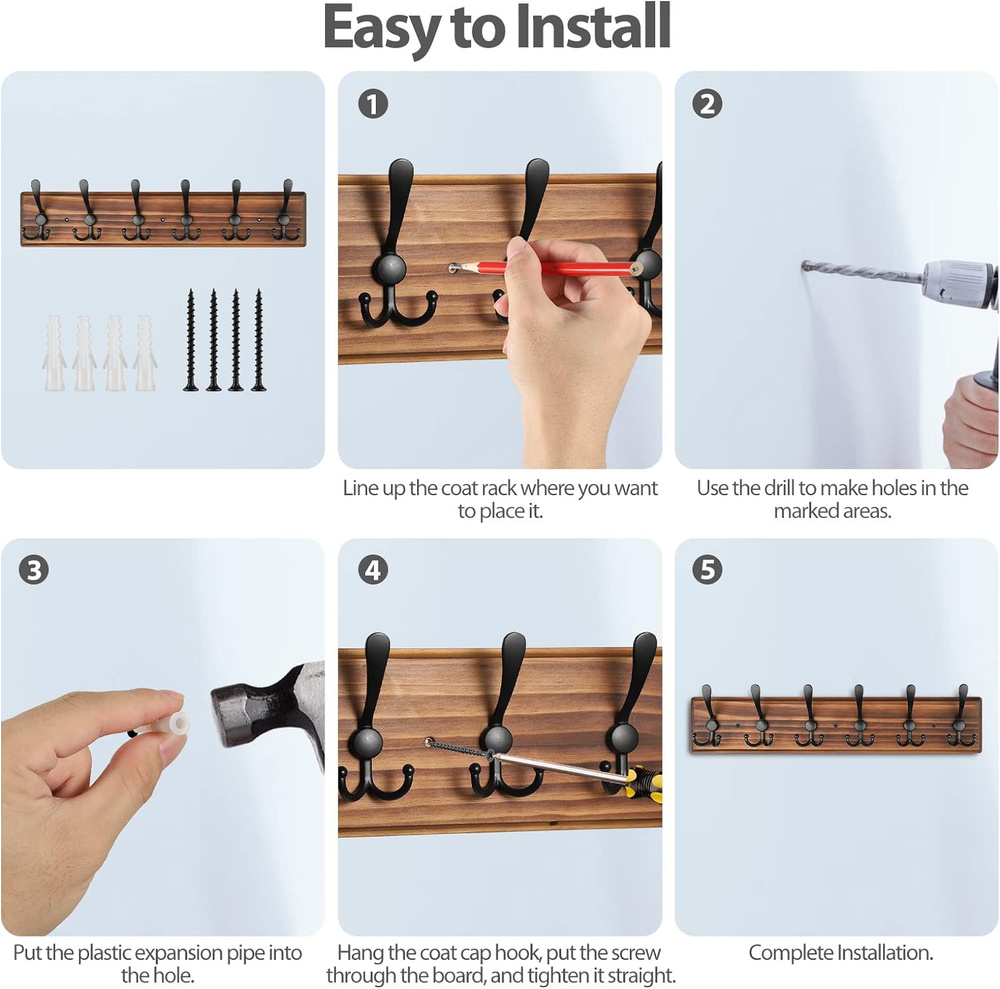 Easy to Install

1

Line up the coat rack where you want to place it.

2

Use the drill to make holes in the marked areas.

3

Put the plastic expansion pipe into the hole.

4

Hang the coat cap hook, put the screw through the board, and tighten it straight.

5

Complete Installation.